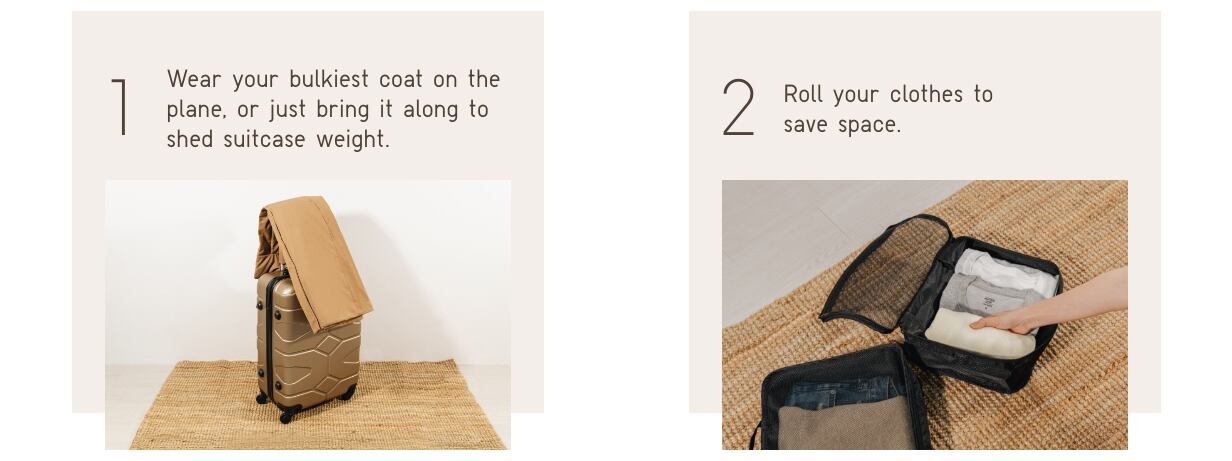 1

Wear your bulkiest coat on the plane, or just bring it along to shed suitcase weight.

2

Roll your clothes to save space.